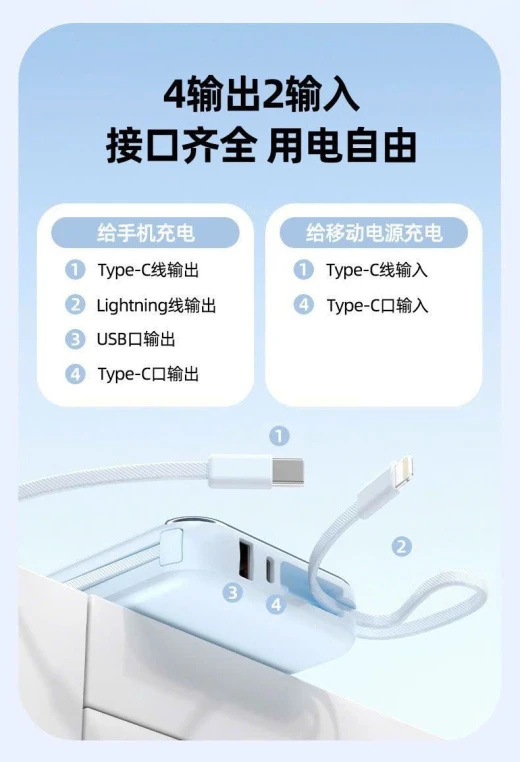 4输出2输入
接口齐全 用电自由

给手机充电
1 Type-C线输出
2 Lightning线输出
3 USB口输出
4 Type-C口输出

给移动电源充电
1 Type-C线输入
4 Type-C口输入

1
2
3
4