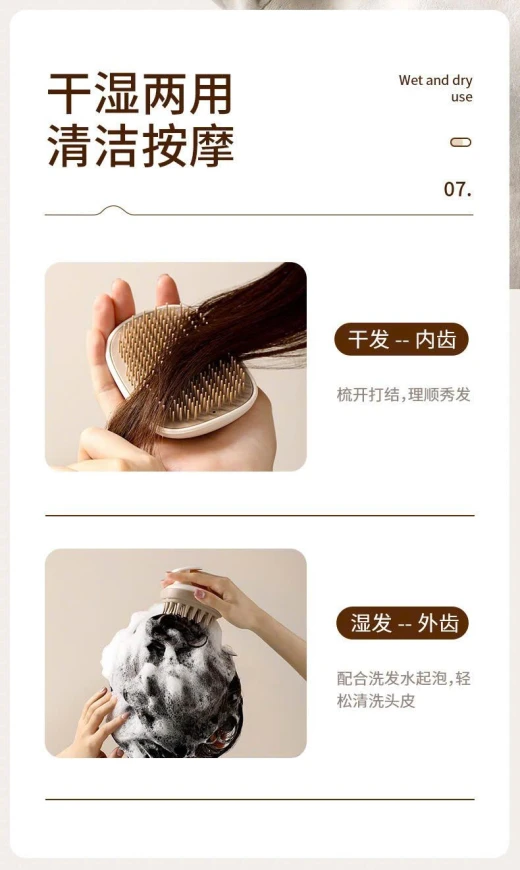 干湿两用
清洁按摩

Wet and dry use

07.

干发 -- 内齿

梳开打结，理顺秀发

湿发 -- 外齿

配合洗发水起泡，轻松清洗头皮