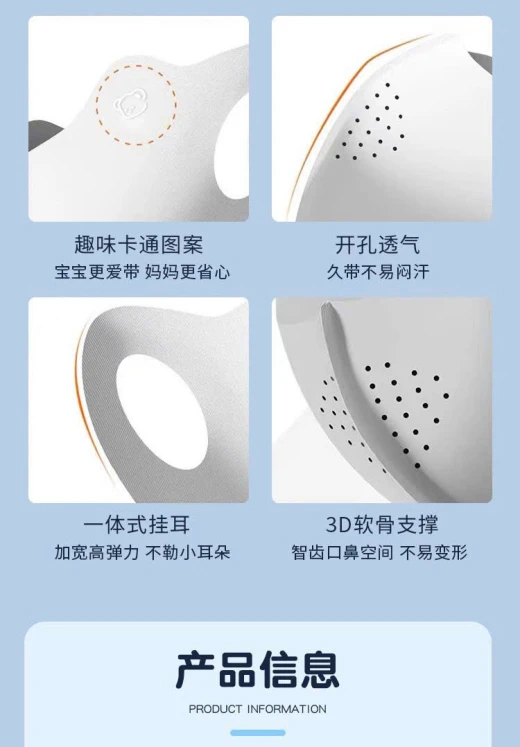 趣味卡通图案
宝宝更爱带 妈妈更省心

开孔透气
久带不易闷汗

一体式挂耳
加宽高弹力 不勒小耳朵

3D软骨支撑
智齿口鼻空间 不易变形

产品信息
PRODUCT INFORMATION