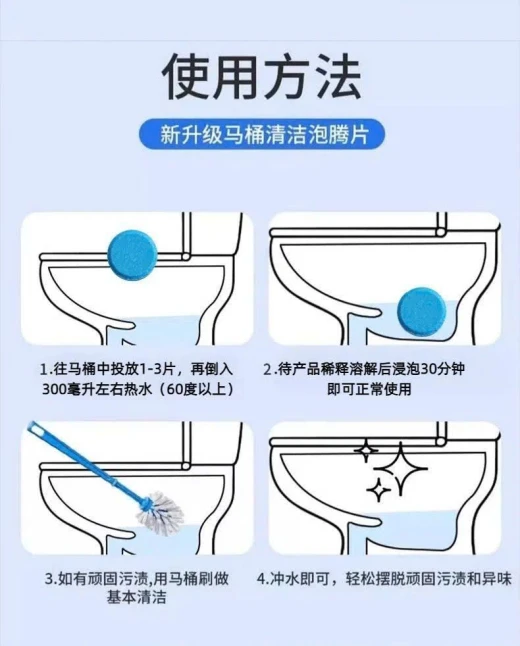 使用方法

新升级马桶清洁泡腾片

1.往马桶中投放1-3片，再倒入300毫升左右热水（60度以上）

2.待产品稀释溶解后浸泡30分钟即可正常使用

3.如有顽固污渍,用马桶刷做基本清洁

4.冲水即可，轻松摆脱顽固污渍和异味